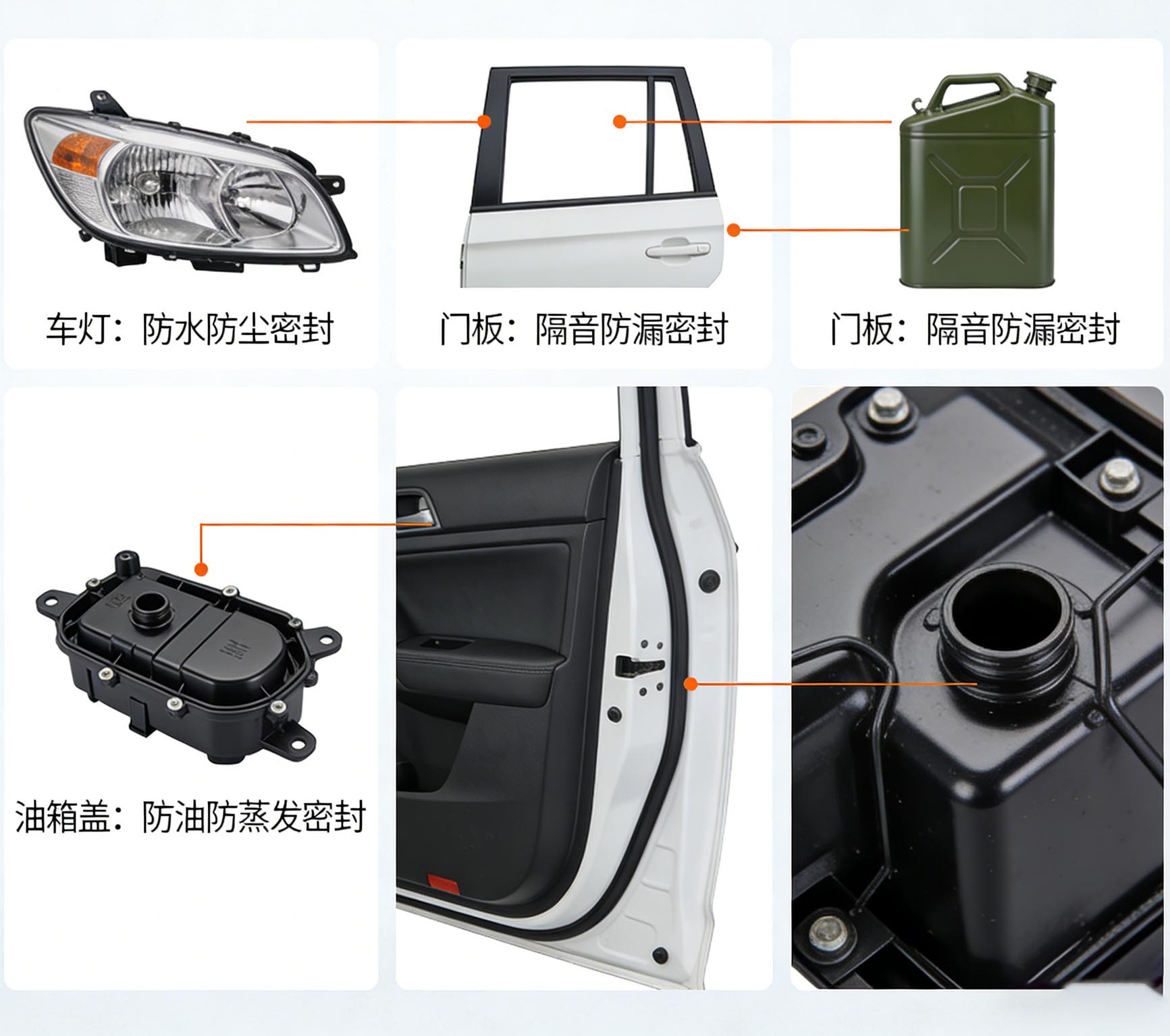 车灯：防水防尘密封

门板：隔音防漏密封

门板：隔音防漏密封

油箱盖：防油防蒸发密封